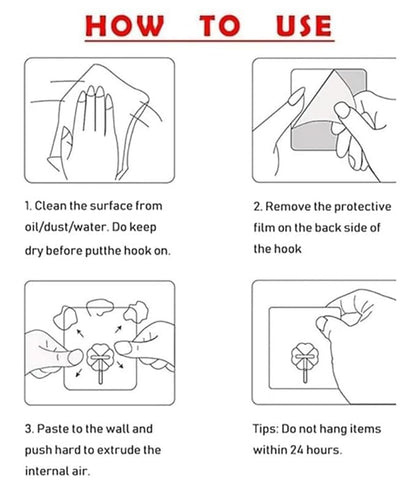 HOW TO USE

1. Clean the surface from oil/dust/water. Do keep dry before putthe hook on.

2. Remove the protective film on the back side of the hook

3. Paste to the wall and push hard to extrude the internal air.

Tips: Do not hang items within 24 hours.